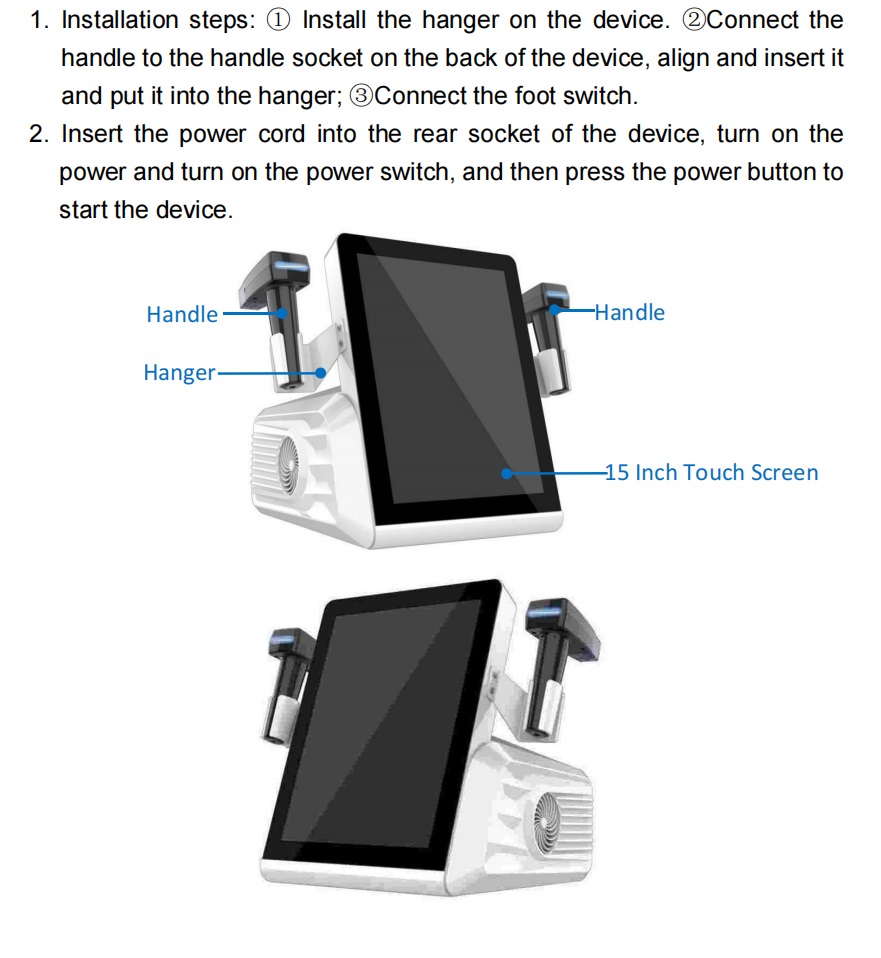 1. Installation steps: ① Install the hanger on the device. ②Connect the handle to the handle socket on the back of the device, align and insert it and put it into the hanger; ③Connect the foot switch.

2. Insert the power cord into the rear socket of the device, turn on the power and turn on the power switch, and then press the power button to start the device.

Handle

Handle

Hanger

15 Inch Touch Screen